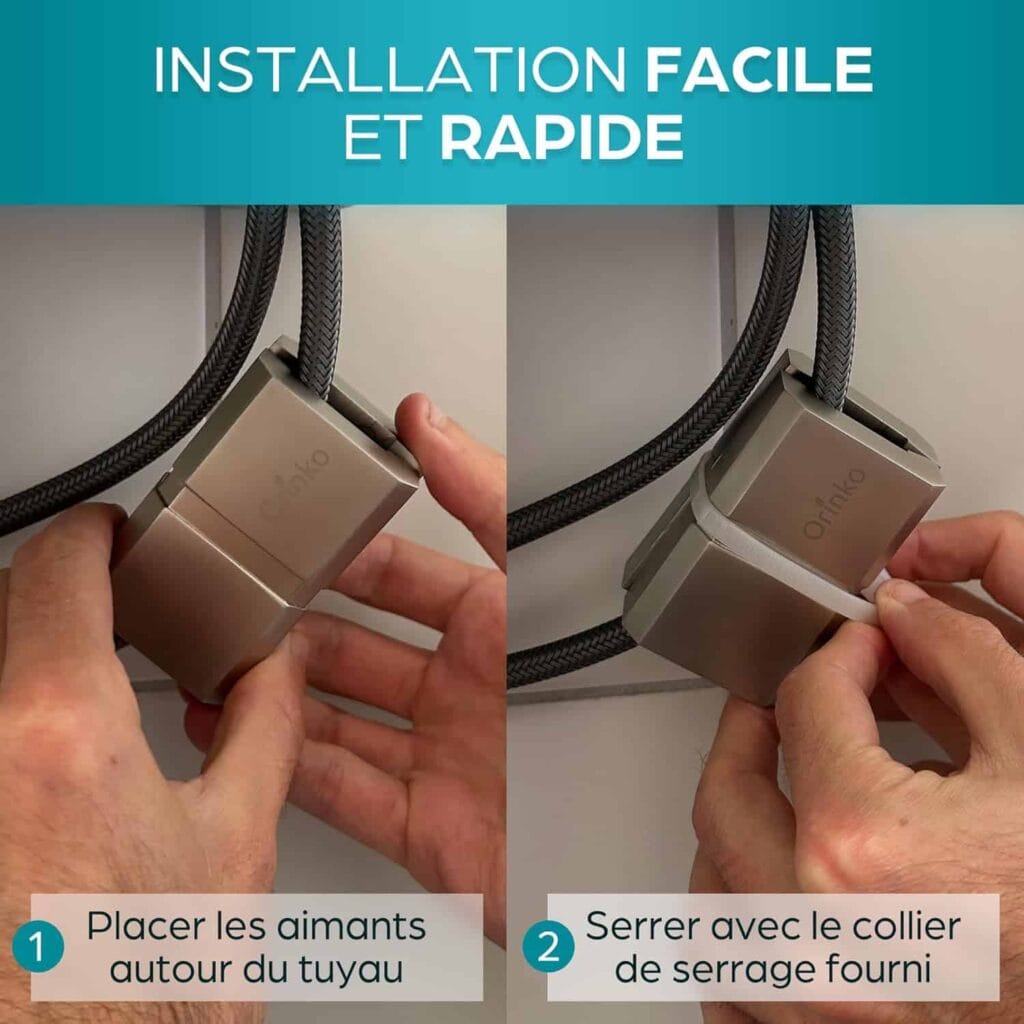 INSTALLATION FACILE ET RAPIDE

Orinko

Orinko

1 Placer les aimants autour du tuyau

2 Serrer avec le collier de serrage fourni